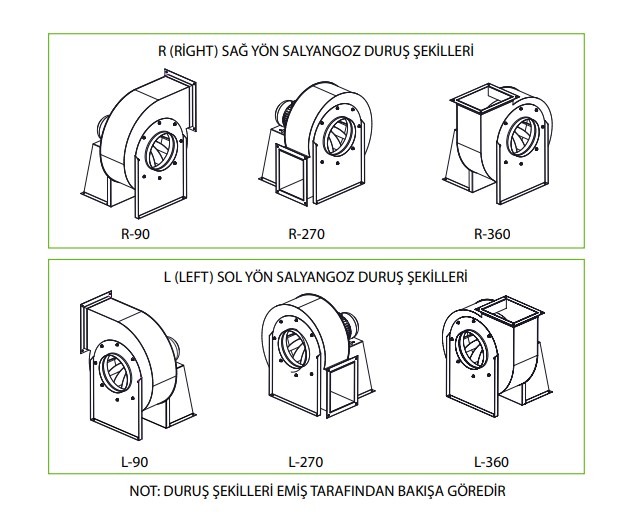 R (RİGHT) SAĞ YÖN SALYANGOZ DURUŞ ŞEKİLLERİ

R-90

R-270

R-360

L (LEFT) SOL YÖN SALYANGOZ DURUŞ ŞEKİLLERİ

L-90

L-270

L-360

NOT: DURUŞ ŞEKİLLERİ EMİŞ TARAFINDAN BAKIŞA GÖREDİR