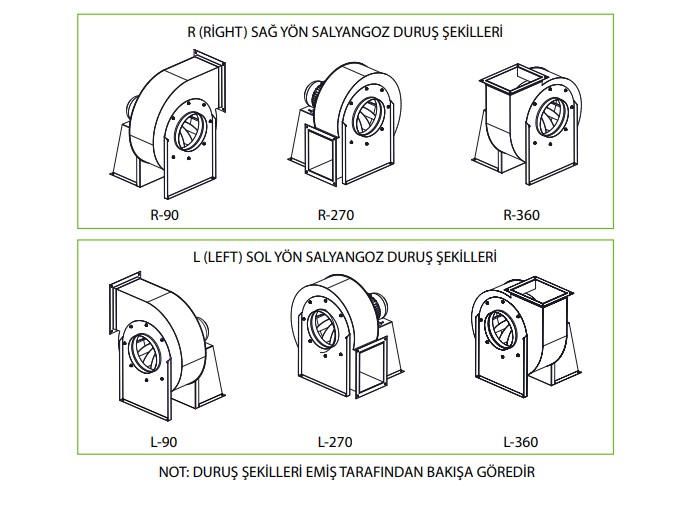 R (RİGHT) SAĞ YÖN SALYANGOZ DURUŞ ŞEKİLLERİ

R-90

R-270

R-360

L (LEFT) SOL YÖN SALYANGOZ DURUŞ ŞEKİLLERİ

L-90

L-270

L-360

NOT: DURUŞ ŞEKİLLERİ EMİŞ TARAFINDAN BAKIŞA GÖREDİR