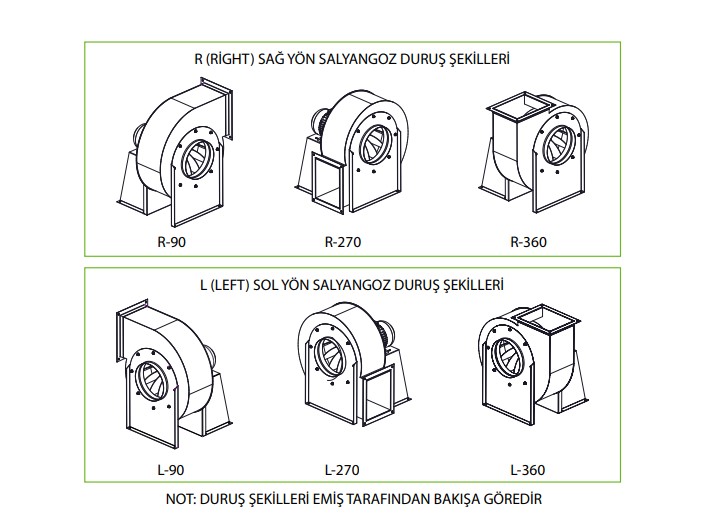 R (RİGHT) SAĞ YÖN SALYANGOZ DURUŞ ŞEKİLLERİ

R-90

R-270

R-360

L (LEFT) SOL YÖN SALYANGOZ DURUŞ ŞEKİLLERİ

L-90

L-270

L-360

NOT: DURUŞ ŞEKİLLERİ EMİŞ TARAFINDAN BAKIŞA GÖREDİR