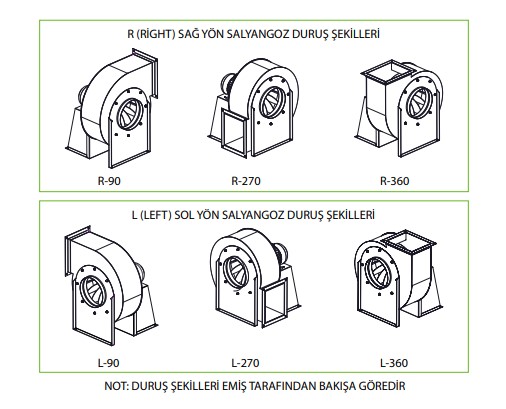 R (RİGHT) SAĞ YÖN SALYANGOZ DURUŞ ŞEKİLLERİ

R-90

R-270

R-360

L (LEFT) SOL YÖN SALYANGOZ DURUŞ ŞEKİLLERİ

L-90

L-270

L-360

NOT: DURUŞ ŞEKİLLERİ EMİŞ TARAFINDAN BAKIŞA GÖREDİR