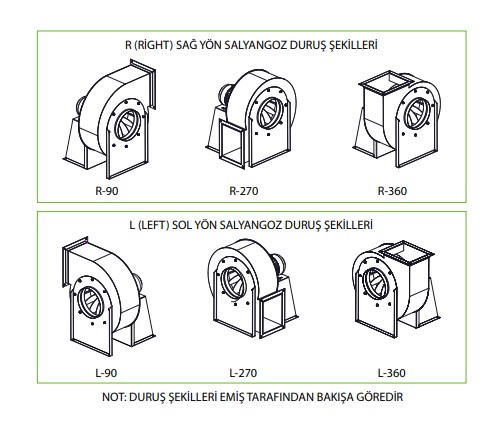 R (RİGHT) SAĞ YÖN SALYANGOZ DURUŞ ŞEKİLLERİ

R-90

R-270

R-360

L (LEFT) SOL YÖN SALYANGOZ DURUŞ ŞEKİLLERİ

L-90

L-270

L-360

NOT: DURUŞ ŞEKİLLERİ EMİŞ TARAFINDAN BAKIŞA GÖREDİR